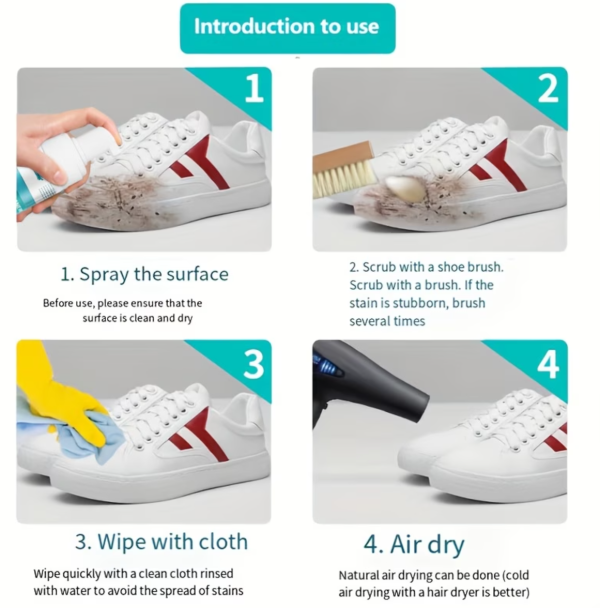 Introduction to use

1

1. Spray the surface

Before use, please ensure that the surface is clean and dry

2

2. Scrub with a shoe brush. Scrub with a brush. If the stain is stubborn, brush several times

3

3. Wipe with cloth

Wipe quickly with a clean cloth rinsed with water to avoid the spread of stains

4

4. Air dry

Natural air drying can be done (cold air drying with a hair dryer is better)